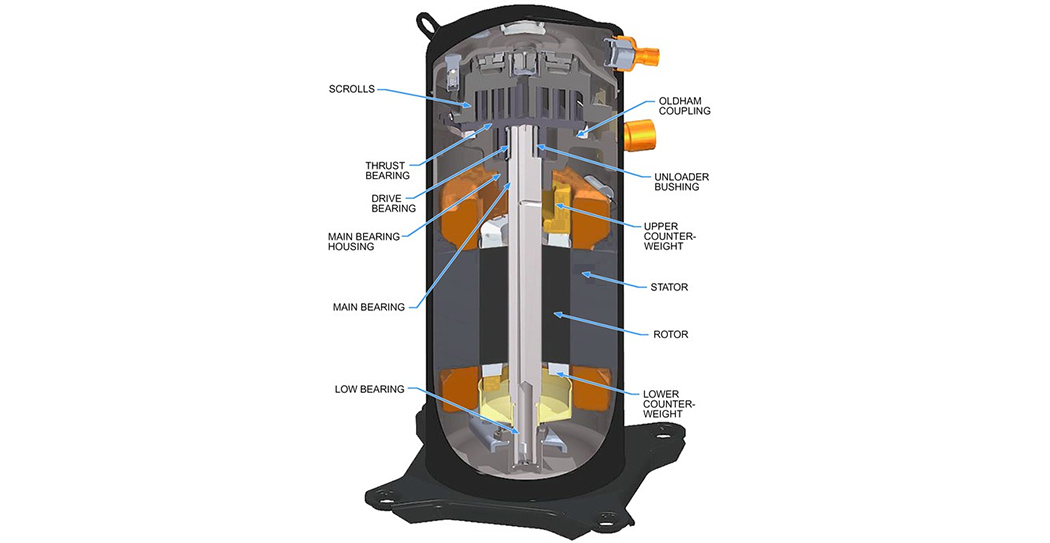 SCROLLS

THRUST BEARING

DRIVE BEARING

MAIN BEARING HOUSING

MAIN BEARING

LOW BEARING

OLDHAM COUPLING

UNLOADER BUSHING

UPPER COUNTER-WEIGHT

STATOR

ROTOR

LOWER COUNTER-WEIGHT